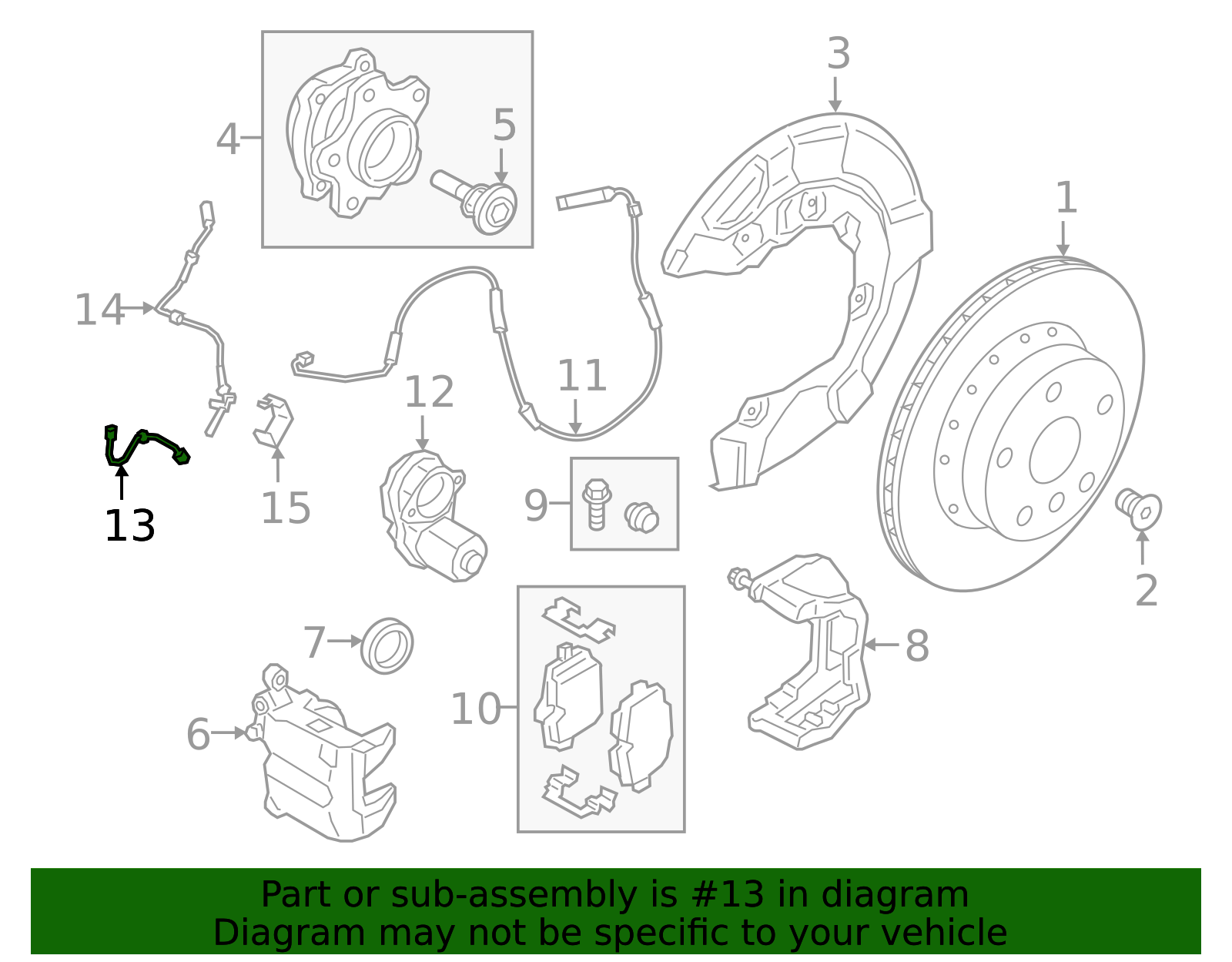 3
4
5
1
14
11
12
13
15
9
2
7
8
10
6
Part or sub-assembly is #13 in diagram
Diagram may not be specific to your vehicle