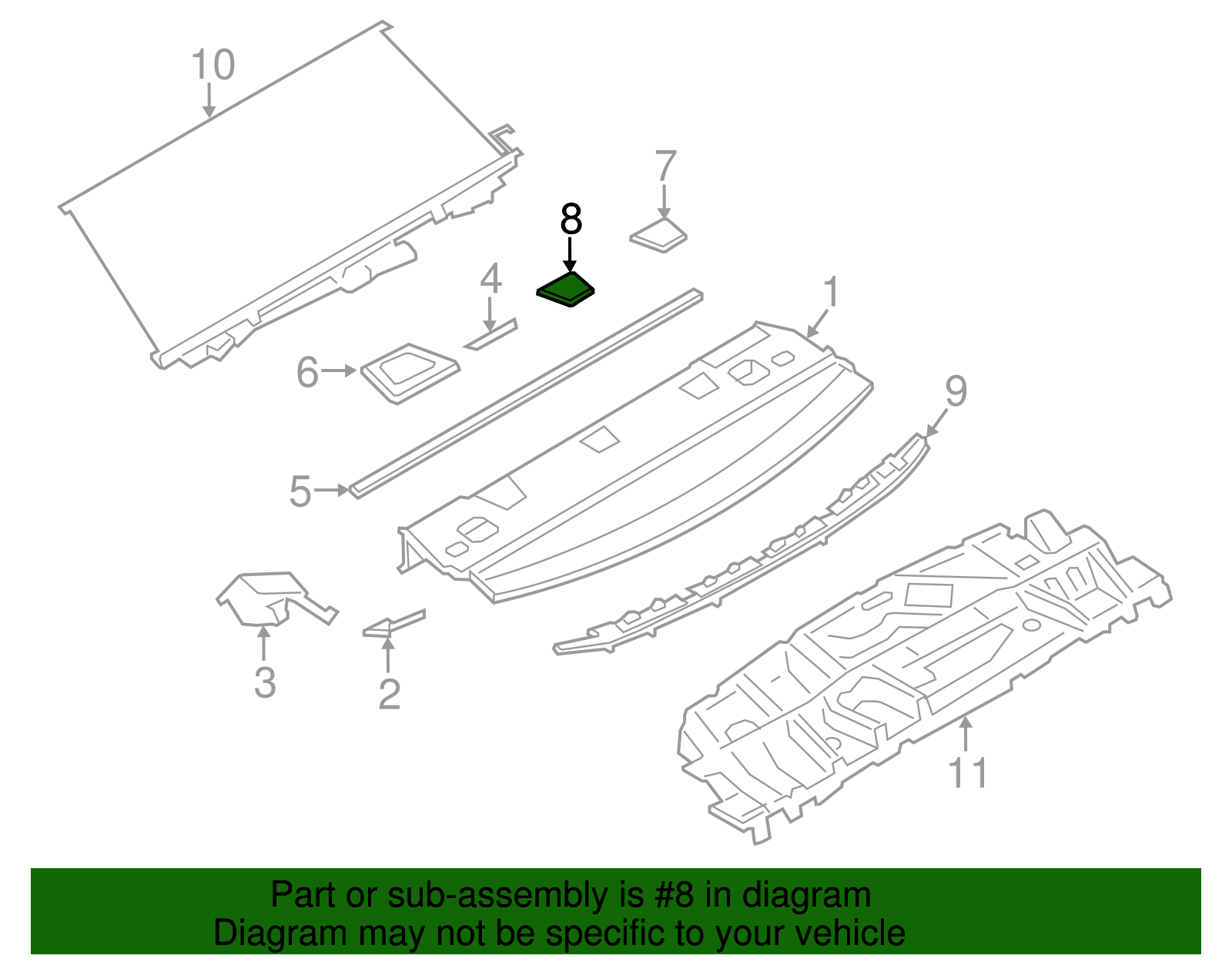 10

7

8

4

1

6

9

5

3

2

11

Part or sub-assembly is #8 in diagram
Diagram may not be specific to your vehicle