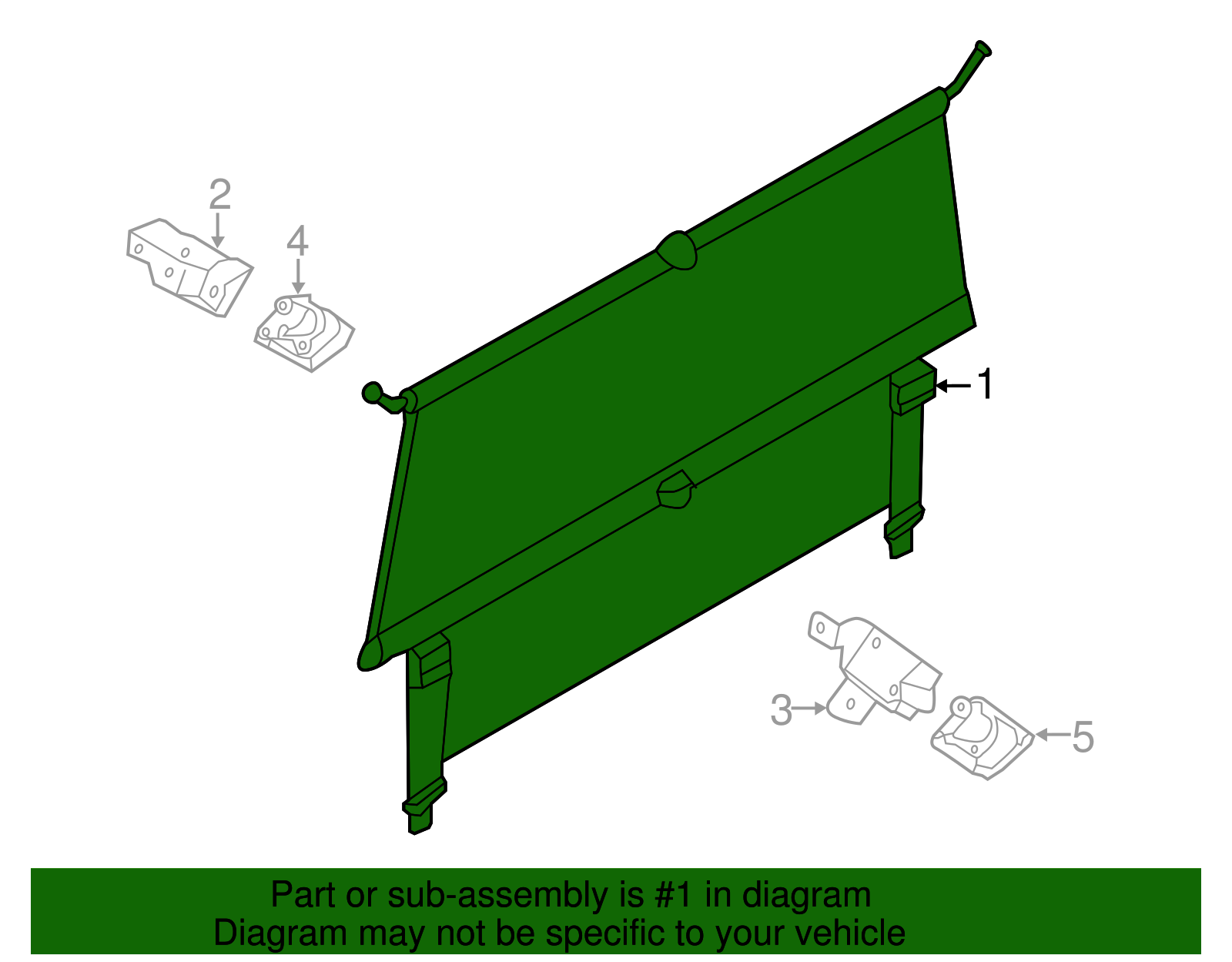 2

4

1

3

5

Part or sub-assembly is #1 in diagram
Diagram may not be specific to your vehicle