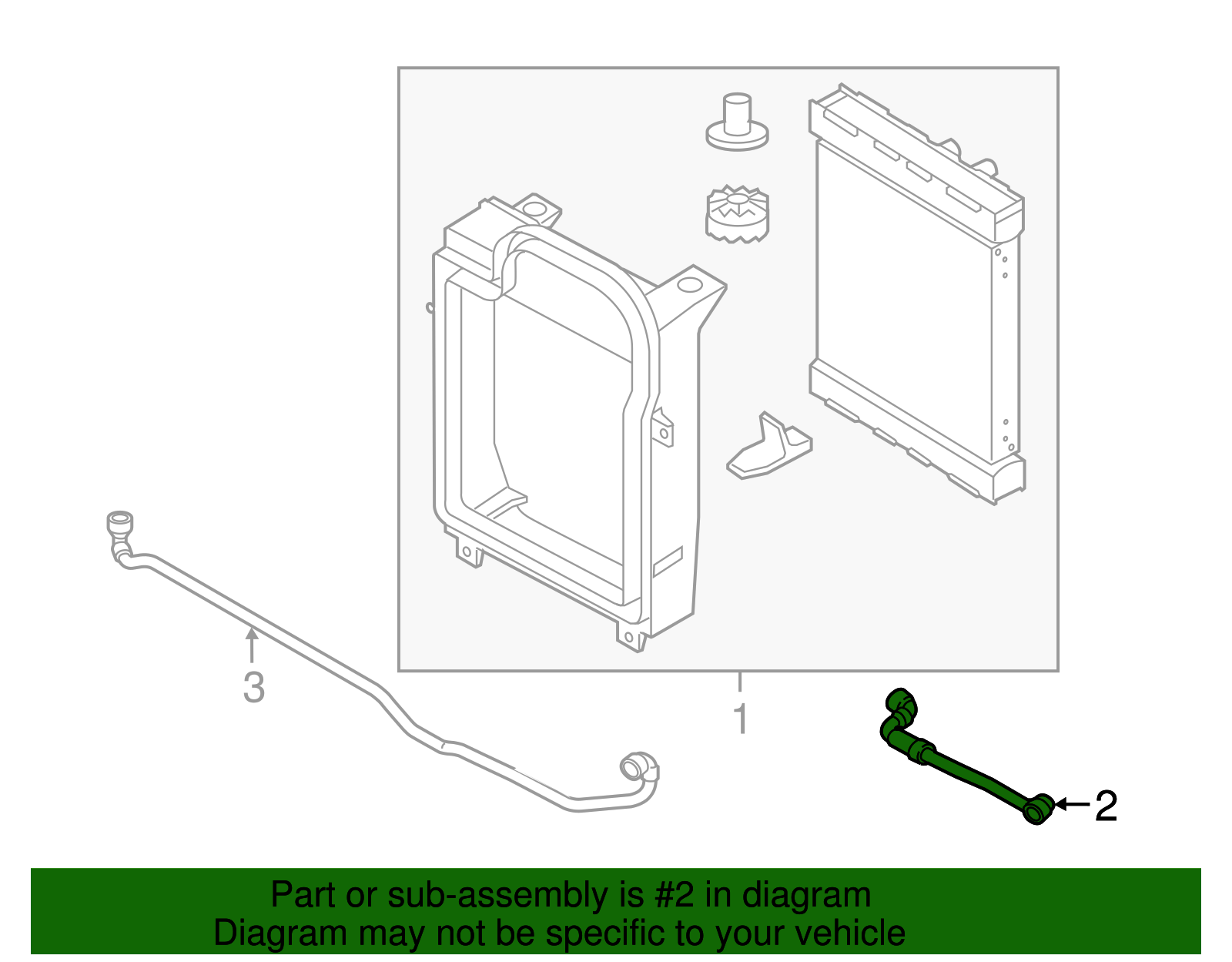 3

1

2

Part or sub-assembly is #2 in diagram
Diagram may not be specific to your vehicle