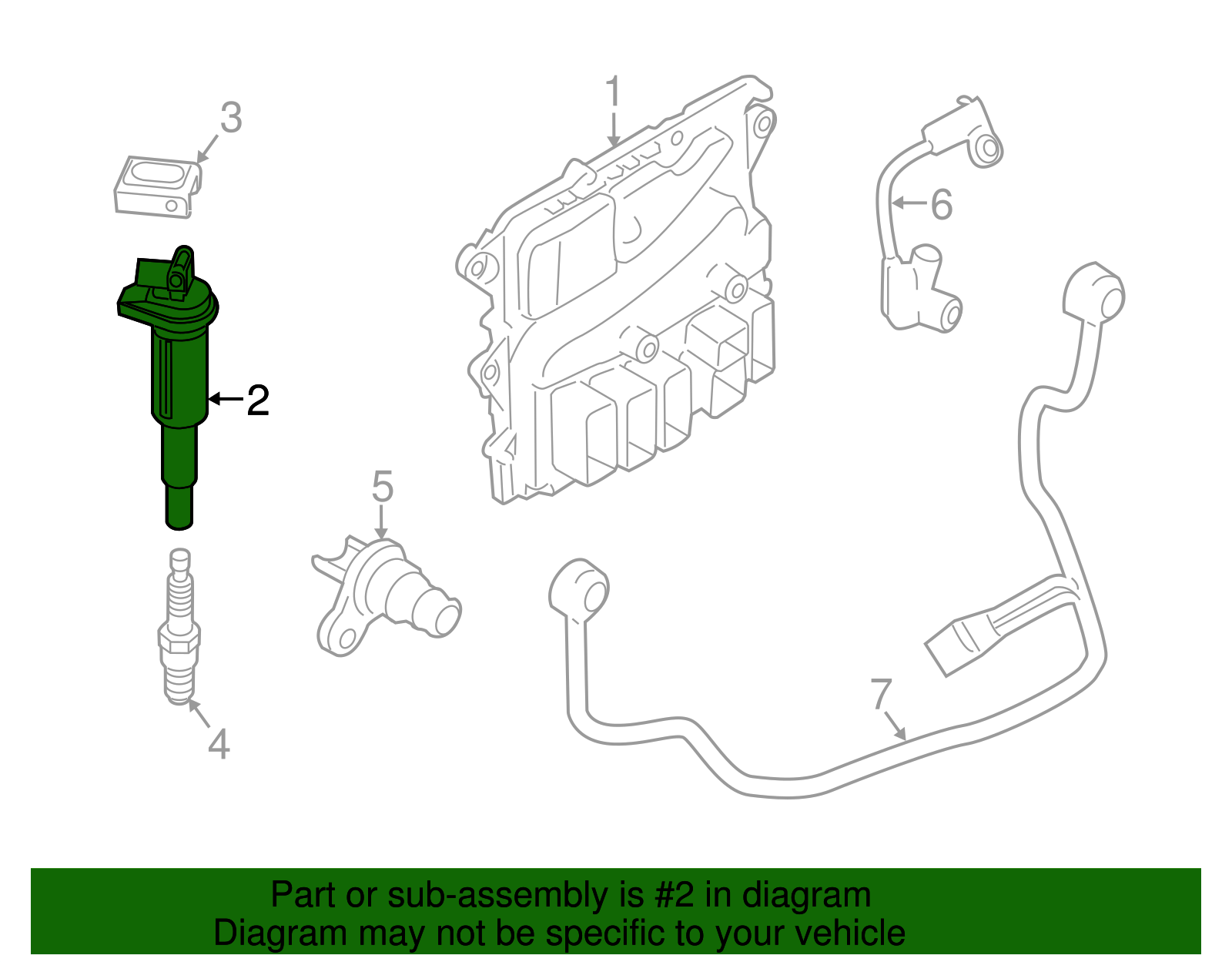 3
1
6
2
5
4
7

Part or sub-assembly is #2 in diagram
Diagram may not be specific to your vehicle