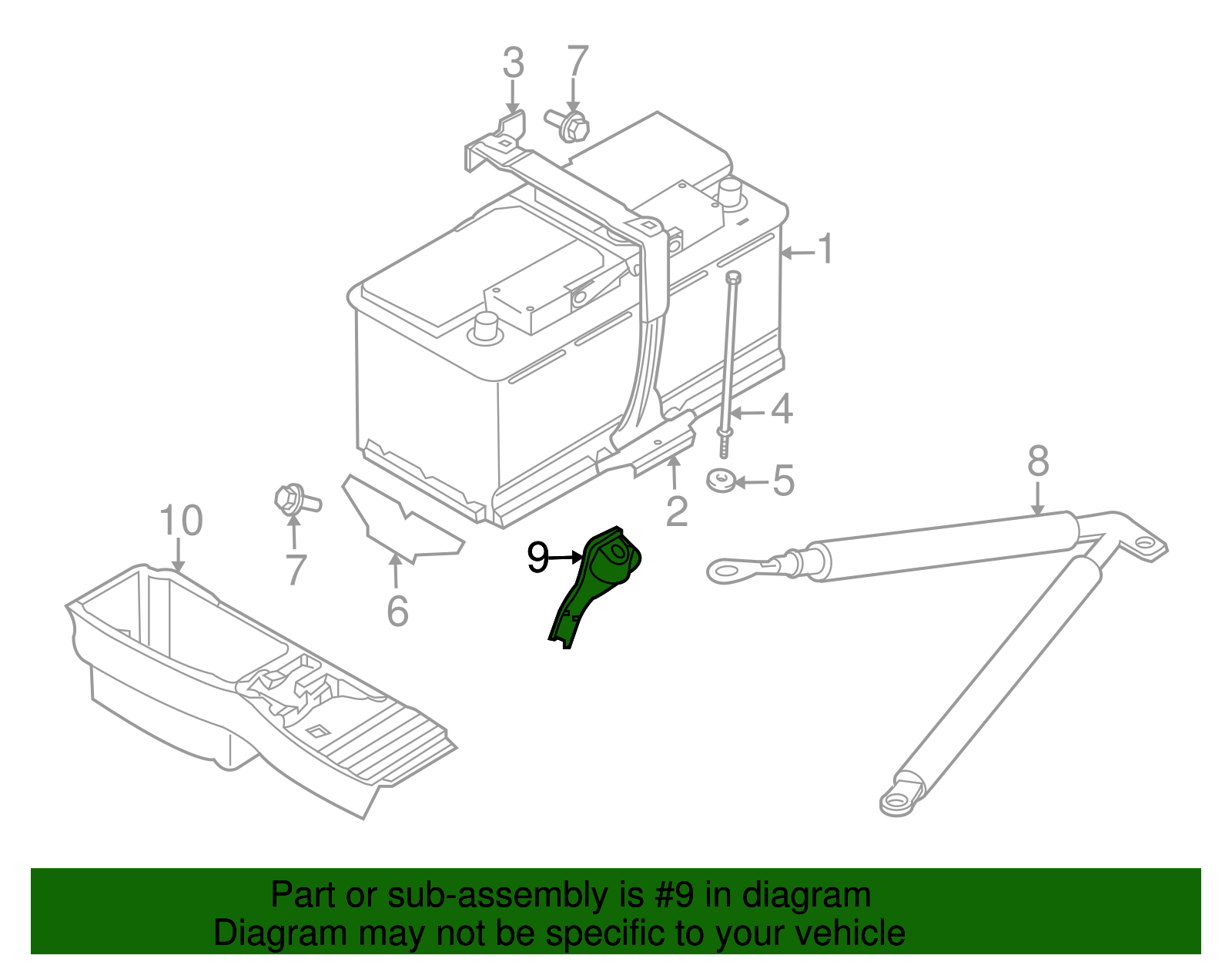 3
7
1
4
5
8
2
10
7
6
9

Part or sub-assembly is #9 in diagram
Diagram may not be specific to your vehicle